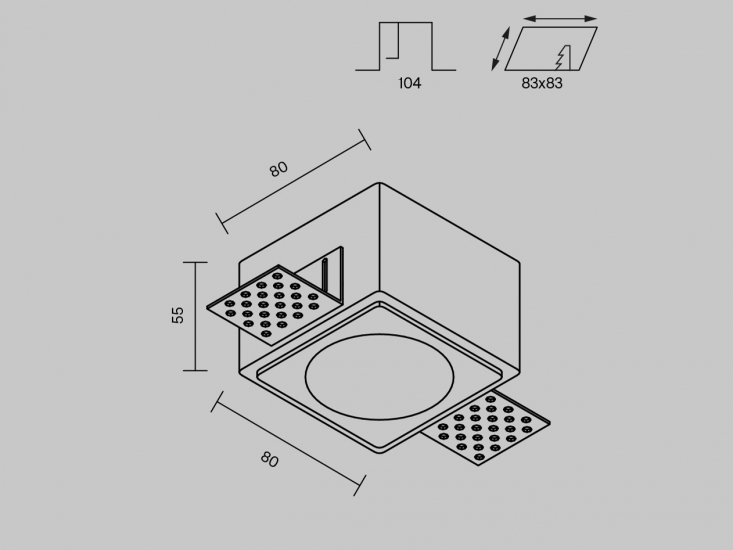 104

83x83

80

55

80