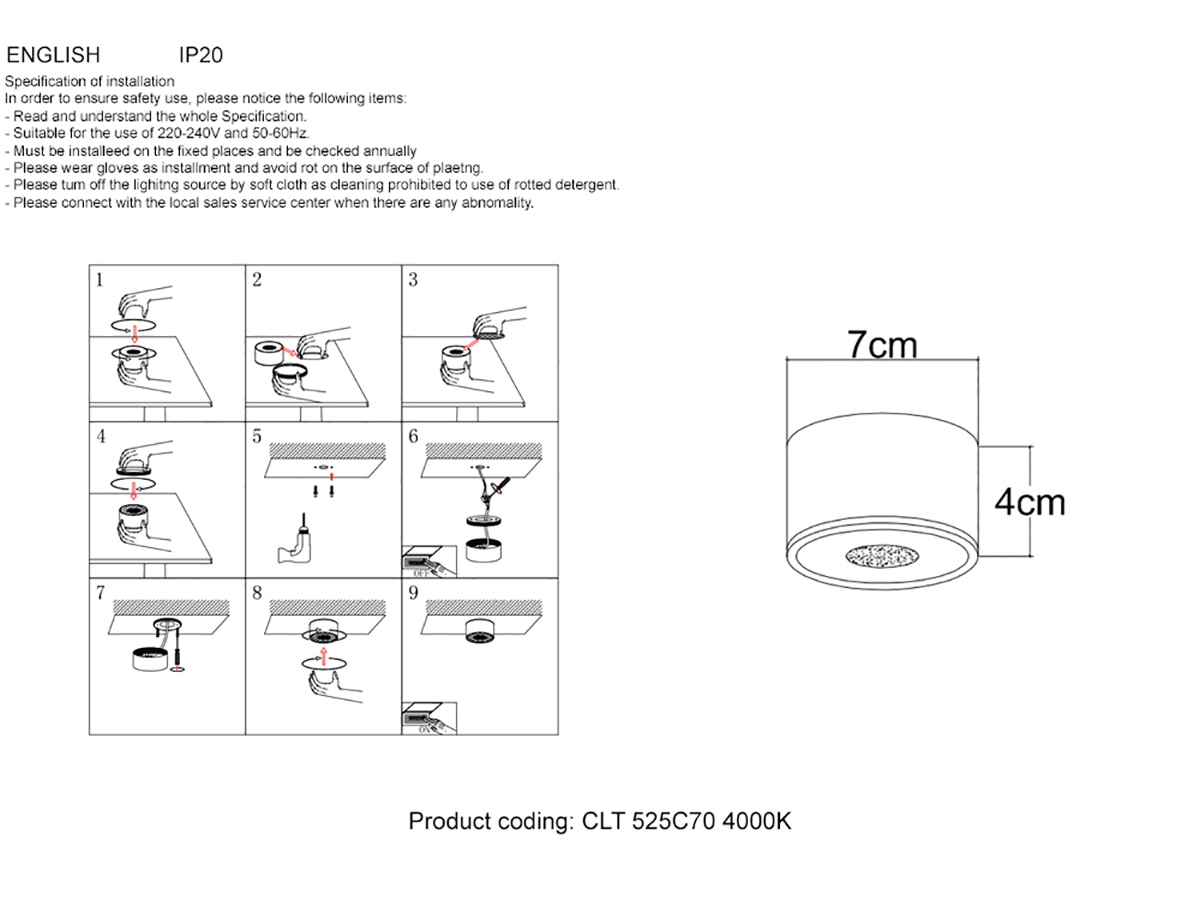 ENGLISH IP20

Specification of installation
In order to ensure safety use, please notice the following items:
- Read and understand the whole Specification.
- Suitable for the use of 220-240V and 50-60Hz.
- Must be installeed on the fixed places and be checked annually
- Please wear gloves as installment and avoid rot on the surface of plaetng.
- Please tum off the lighitng source by soft cloth as cleaning prohibited to use of rotted detergent.
- Please connect with the local sales service center when there are any abnomality.

1

2

3

4

5

6

OFF

7

8

9

ON

7cm

4cm

Product coding: CLT 525C70 4000K